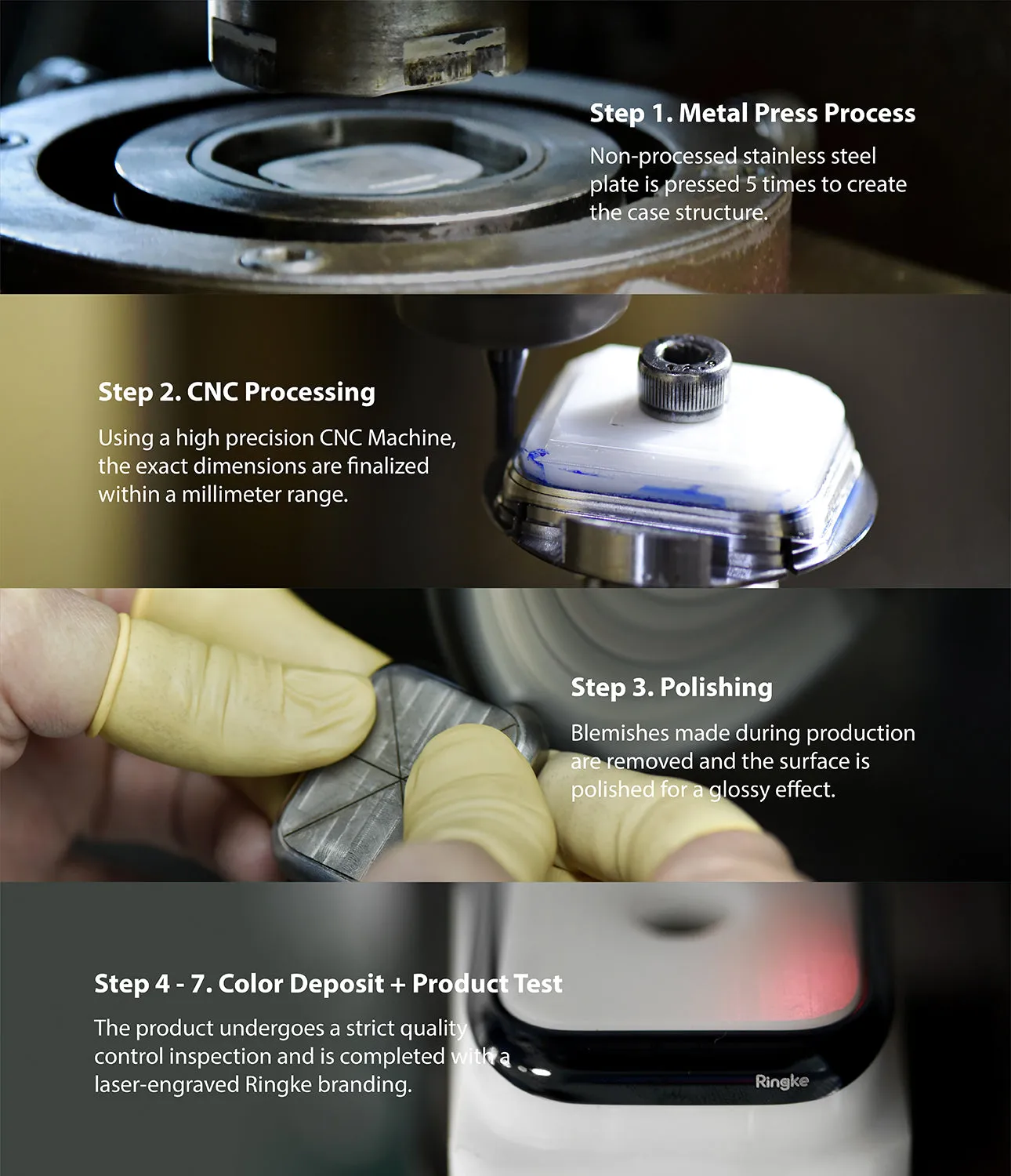 Step 1. Metal Press Process

Non-processed stainless steel plate is pressed 5 times to create the case structure.

Step 2. CNC Processing

Using a high precision CNC Machine, the exact dimensions are finalized within a millimeter range.

Step 3. Polishing

Blemishes made during production are removed and the surface is polished for a glossy effect.

Step 4 - 7. Color Deposit + Product Test

The product undergoes a strict quality control inspection and is completed with a laser-engraved Ringke branding.

Ringke